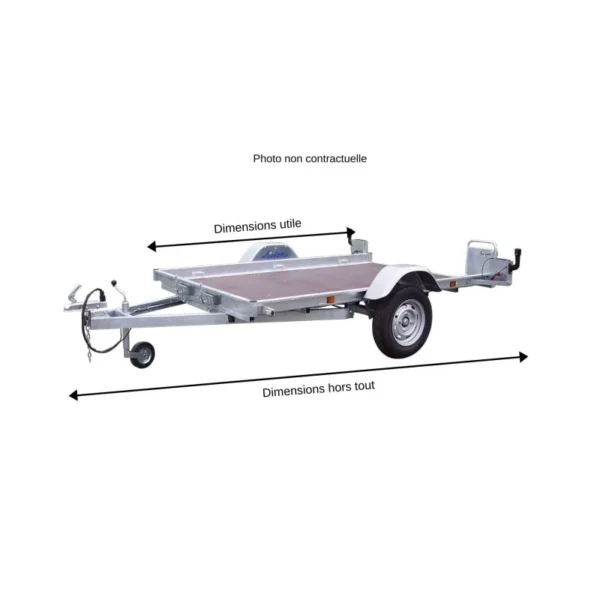 Photo non contractuelle

Dimensions utile

Dimensions hors tout